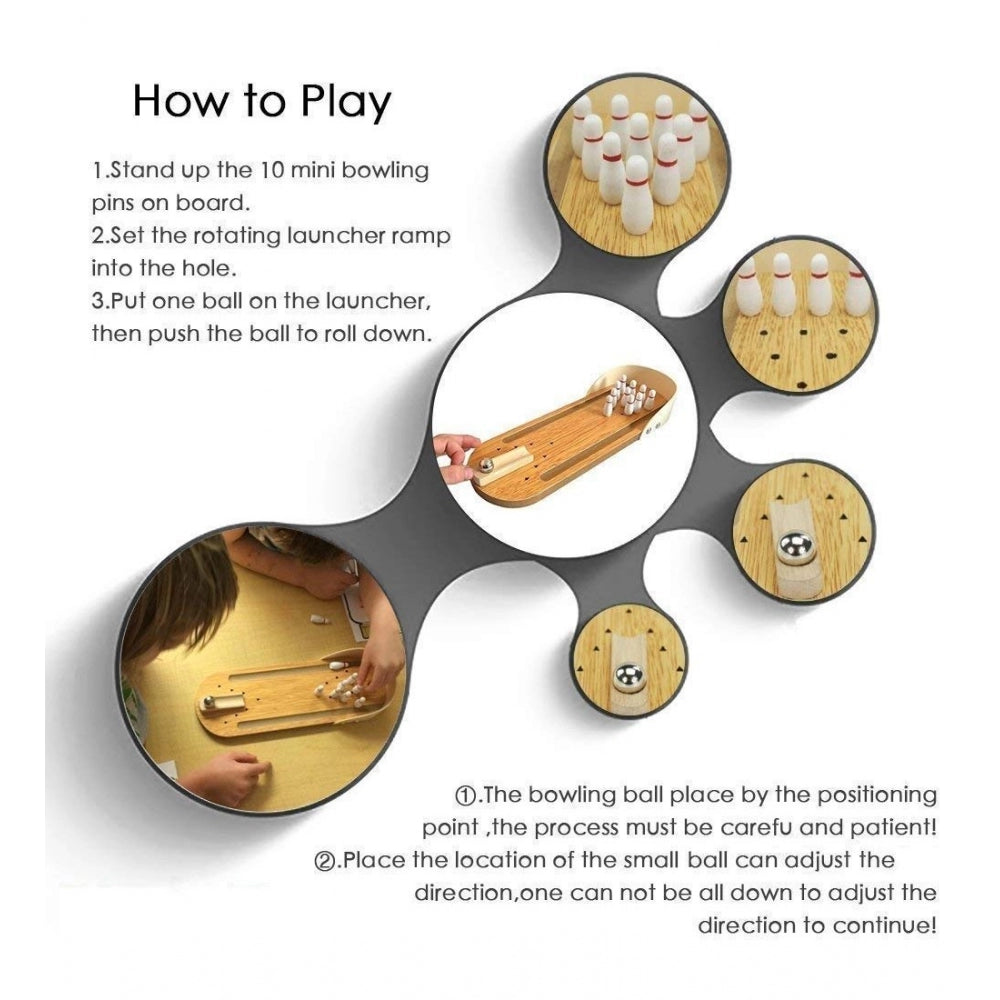 How to Play

1.Stand up the 10 mini bowling pins on board.
2.Set the rotating launcher ramp into the hole.
3.Put one ball on the launcher, then push the ball to roll down.

①.The bowling ball place by the positioning point ,the process must be carefu and patient!
②.Place the location of the small ball can adjust the direction,one can not be all down to adjust the direction to continue!